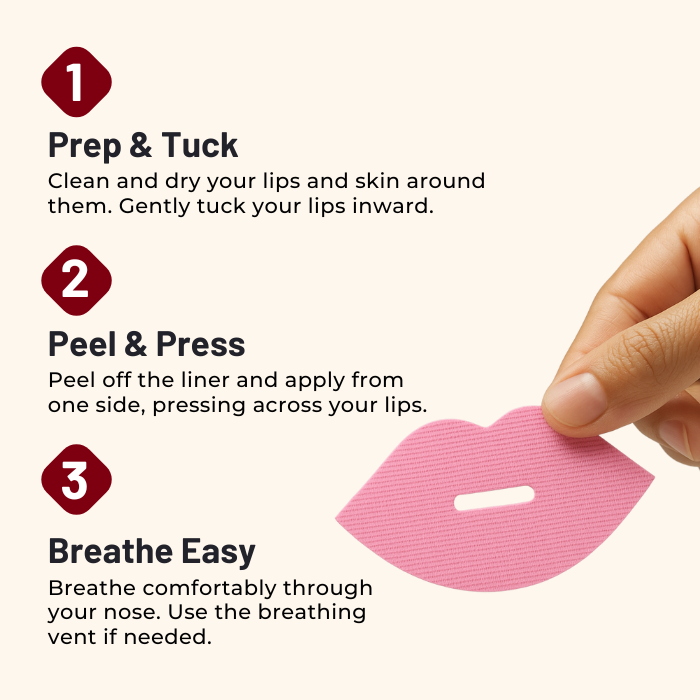 1

Prep & Tuck

Clean and dry your lips and skin around them. Gently tuck your lips inward.

2

Peel & Press

Peel off the liner and apply from one side, pressing across your lips.

3

Breathe Easy

Breathe comfortably through your nose. Use the breathing vent if needed.